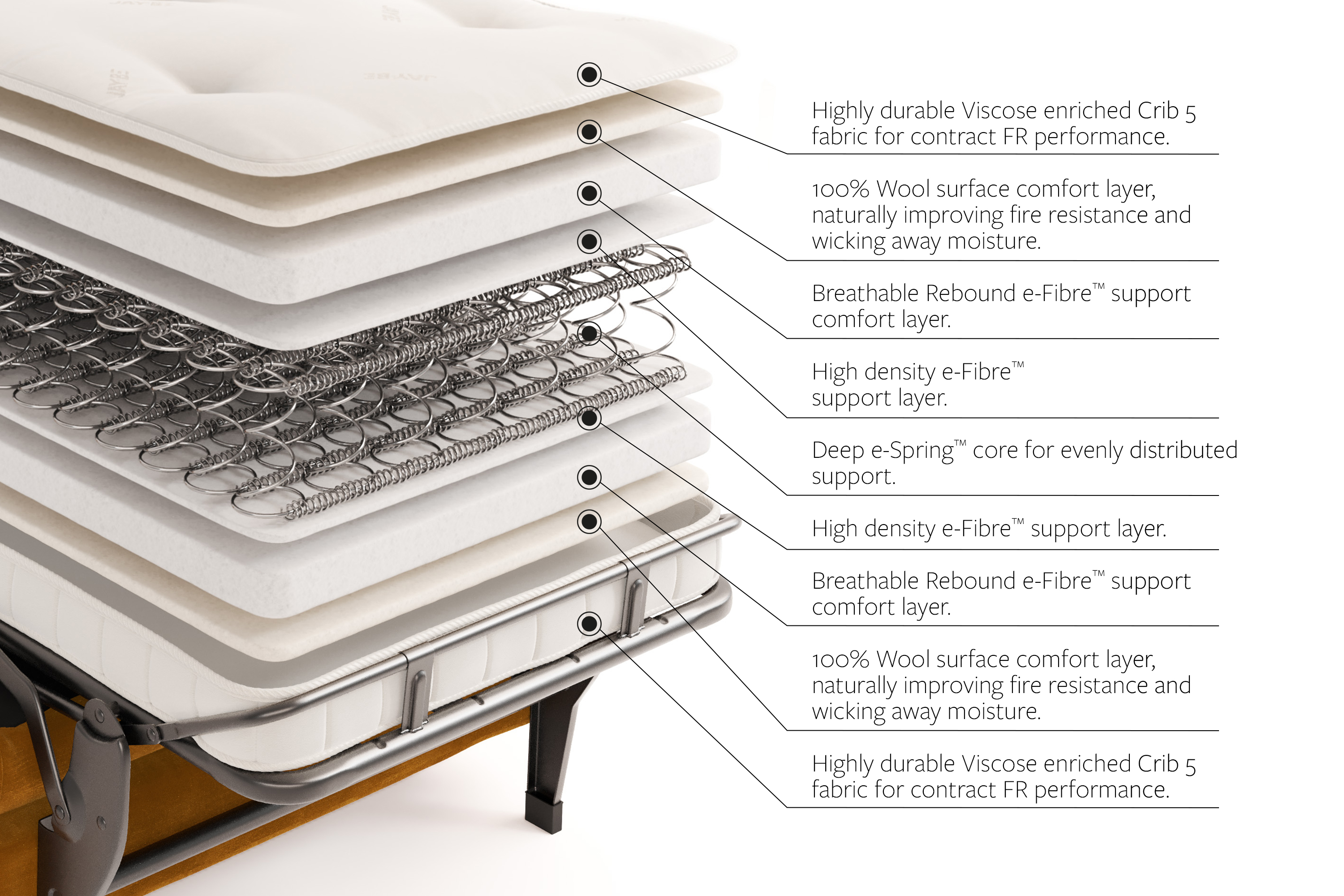 Highly durable Viscose enriched Crib 5 fabric for contract FR performance.

100% Wool surface comfort layer, naturally improving fire resistance and wicking away moisture.

Breathable Rebound e-Fibre™ support comfort layer.

High density e-Fibre™ support layer.

Deep e-Spring™ core for evenly distributed support.

High density e-Fibre™ support layer.

Breathable Rebound e-Fibre™ support comfort layer.

100% Wool surface comfort layer, naturally improving fire resistance and wicking away moisture.

Highly durable Viscose enriched Crib 5 fabric for contract FR performance.