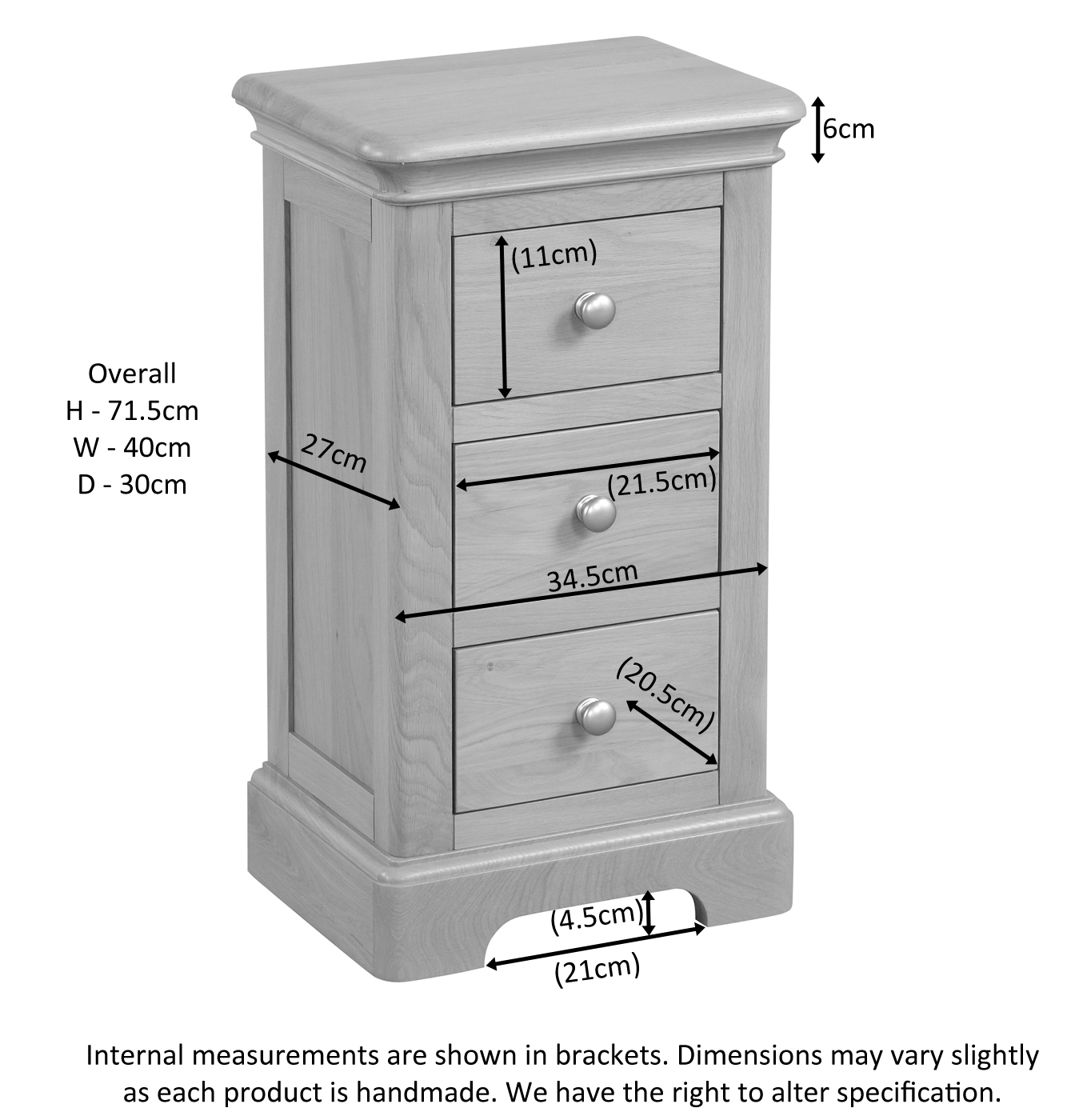 6cm

(11cm)

Overall
H - 71.5cm
W - 40cm
D - 30cm

27cm

(21.5cm)

34.5cm

(20.5cm)

(4.5cm)

(21cm)

Internal measurements are shown in brackets. Dimensions may vary slightly as each product is handmade. We have the right to alter specification.